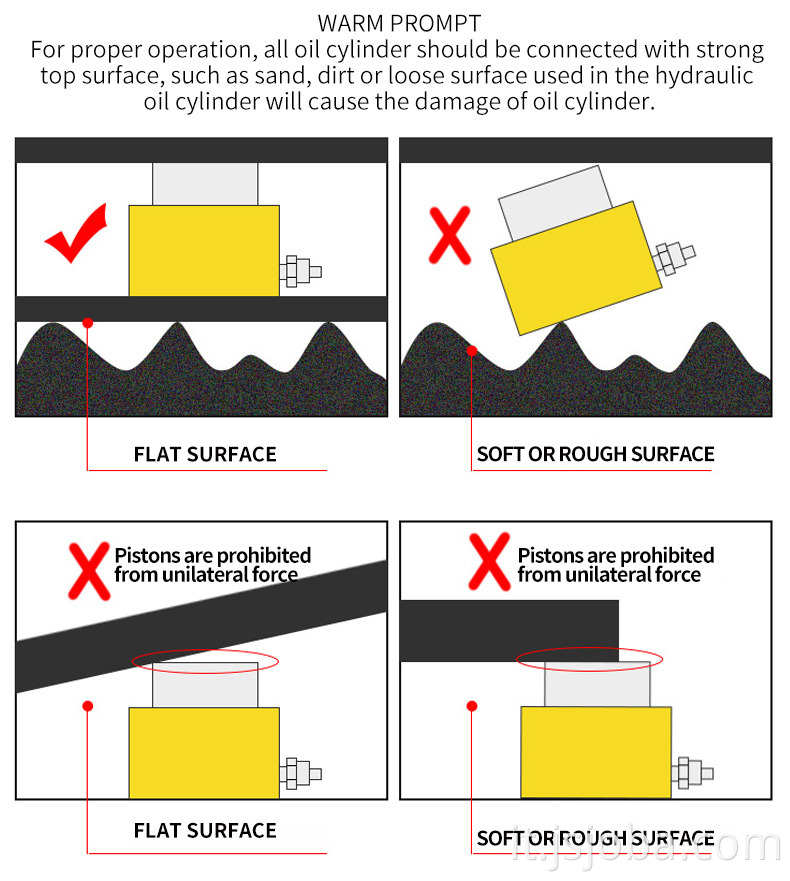 WARM PROMPT
For proper operation, all oil cylinder should be connected with strong top surface, such as sand, dirt or loose surface used in the hydraulic oil cylinder will cause the damage of oil cylinder.

FLAT SURFACE

SOFT OR ROUGH SURFACE

Pistons are prohibited from unilateral force

Pistons are prohibited from unilateral force

FLAT SURFACE

SOFT OR ROUGH SURFACE

it.jsjoba.com